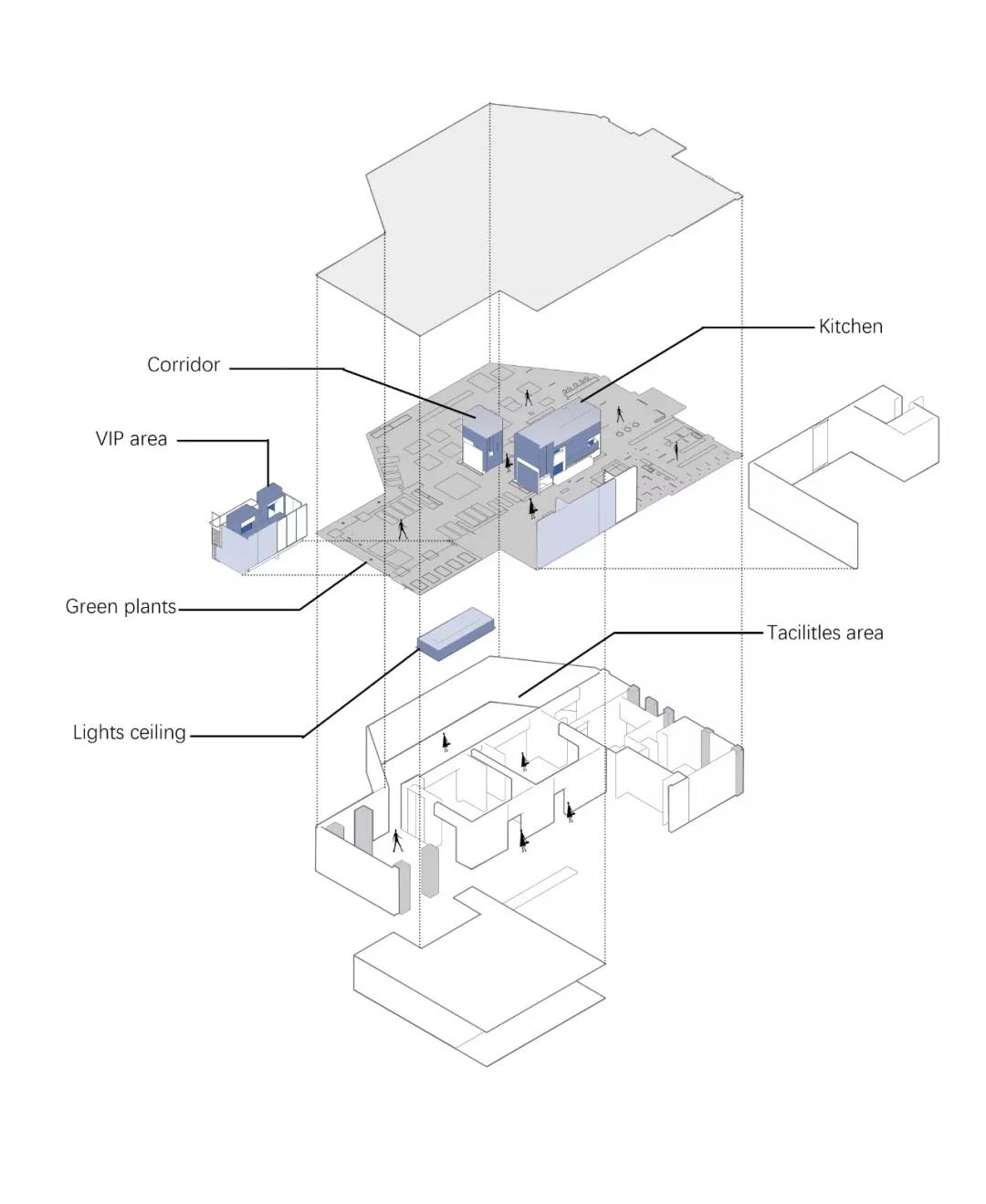 Kitchen

Corridor

VIP area

Green plants

Tacilitles area

Lights ceiling